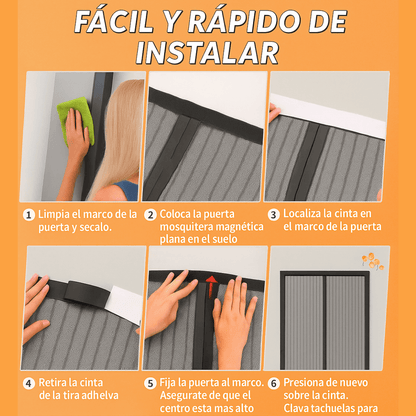 FÁCIL Y RÁPIDO DE INSTALAR

1 Limpia el marco de la puerta y secalo.

2 Coloca la puerta mosquitera magnética plana en el suelo

3 Localiza la cinta en el marco de la puerta

4 Retira la cinta de la tira adhelva

5 Fija la puerta al marco. Asegurate de que el centro esta mas alto

6 Presiona de nuevo sobre la cinta. Clava tachuelas para