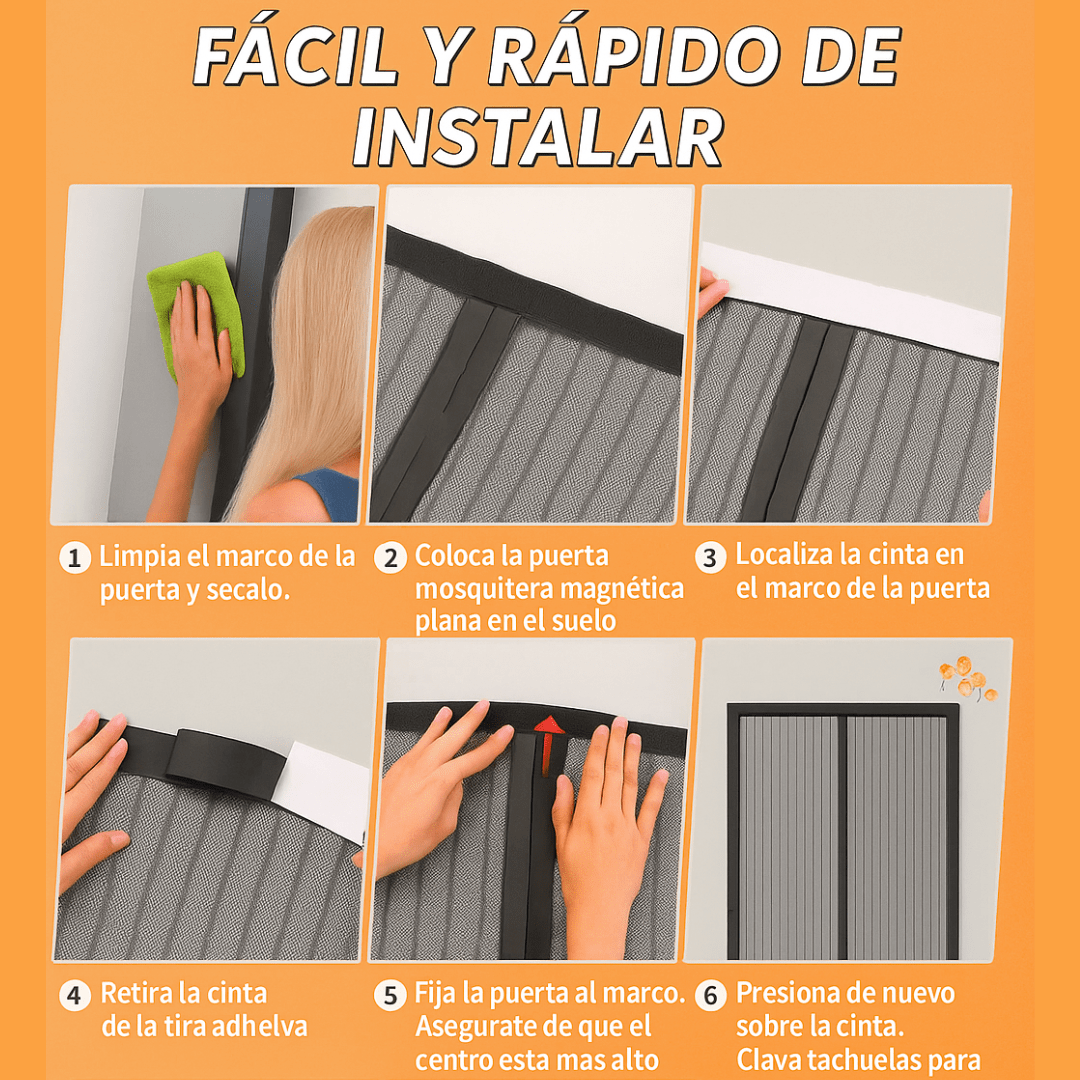 FÁCIL Y RÁPIDO DE INSTALAR

1 Limpia el marco de la puerta y secalo.

2 Coloca la puerta mosquitera magnética plana en el suelo

3 Localiza la cinta en el marco de la puerta

4 Retira la cinta de la tira adhelva

5 Fija la puerta al marco. Asegurate de que el centro esta mas alto

6 Presiona de nuevo sobre la cinta. Clava tachuelas para