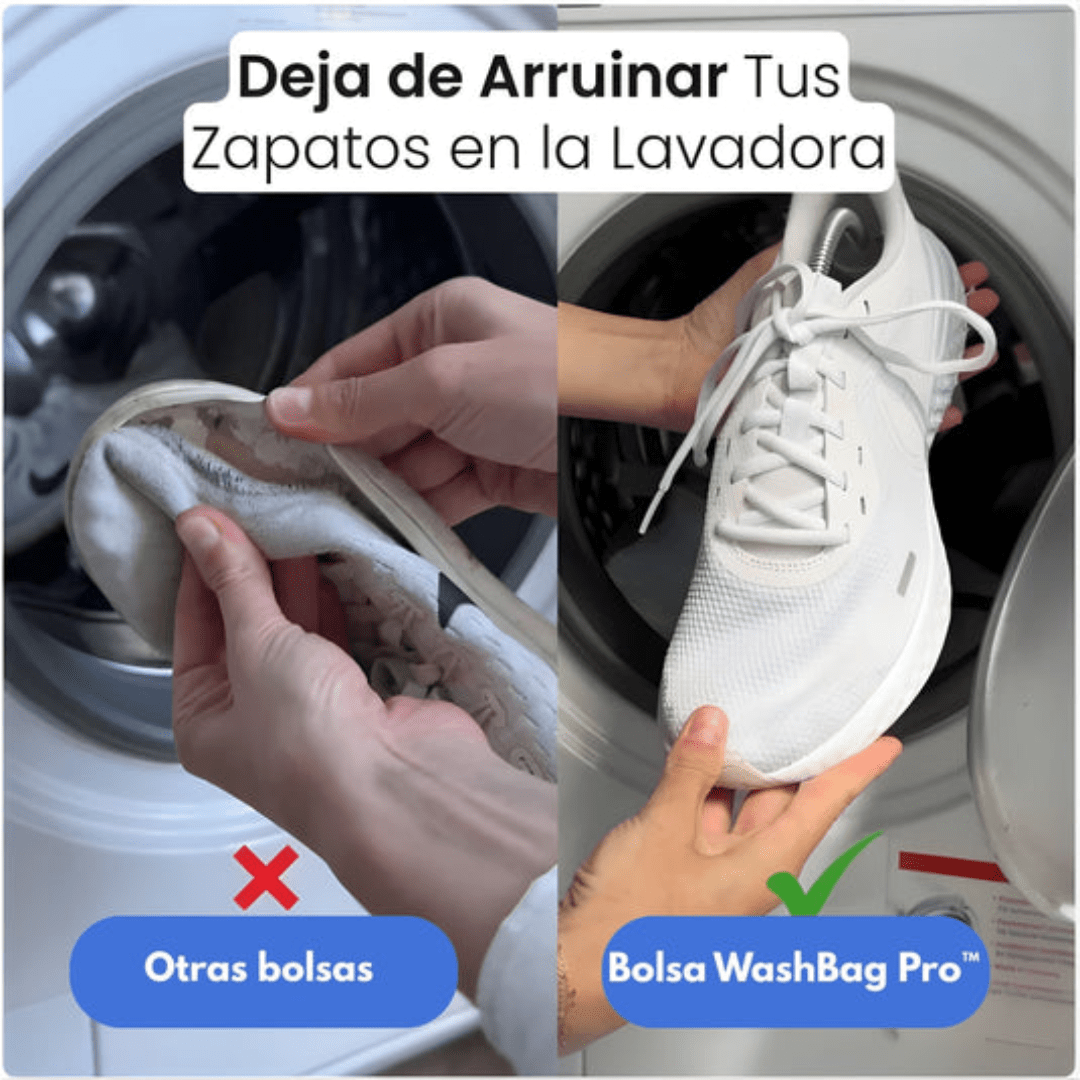 Deja de Arruinar Tus Zapatos en la Lavadora

Otras bolsas

Bolsa WashBag Pro™