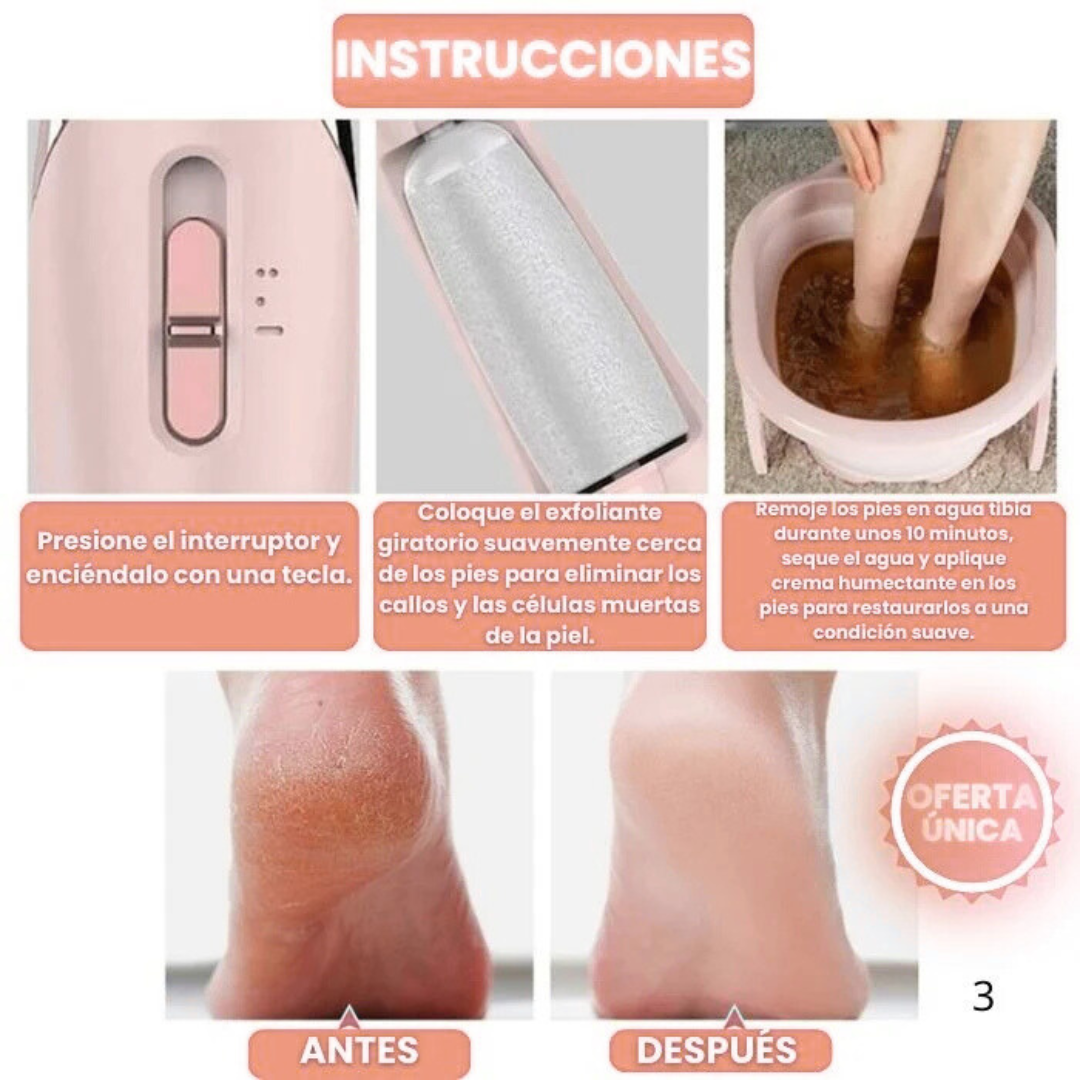 INSTRUCCIONES

Presione el interruptor y enciéndalo con una tecla.

Coloque el exfoliante giratorio suavemente cerca de los pies para eliminar los callos y las células muertas de la piel.

Remoje los pies en agua tibia durante unos 10 minutos, seque el agua y aplique crema humectante en los pies para restaurarlos a una condición suave.

OFERTA ÚNICA

3

ANTES

DESPUÉS