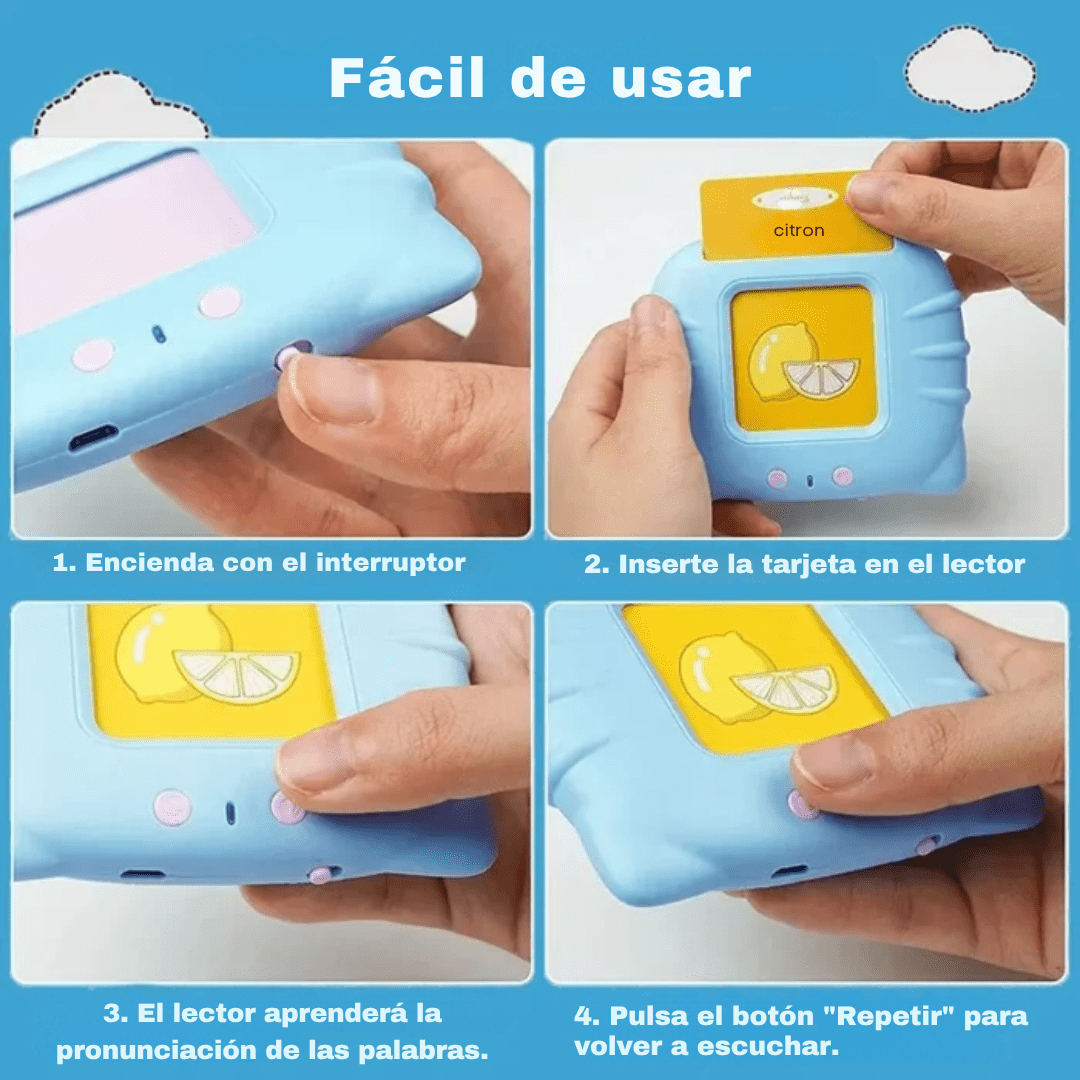 Fácil de usar

citron

1. Encienda con el interruptor

2. Inserte la tarjeta en el lector

3. El lector aprenderá la pronunciación de las palabras.

4. Pulsa el botón "Repetir" para volver a escuchar.